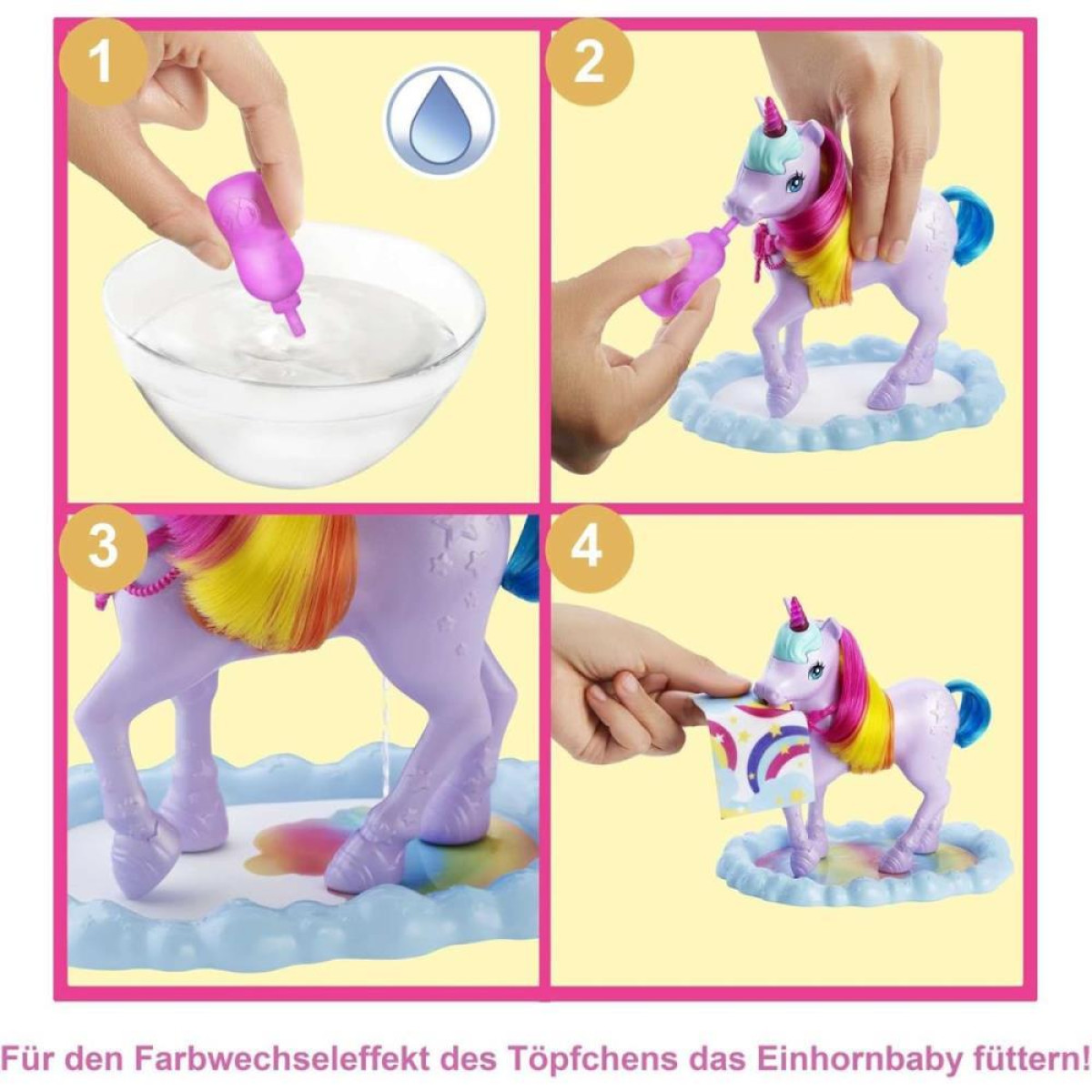 1

2

3

4

Für den Farbwechseleffekt des Töpfchens das Einhornbaby füttern!