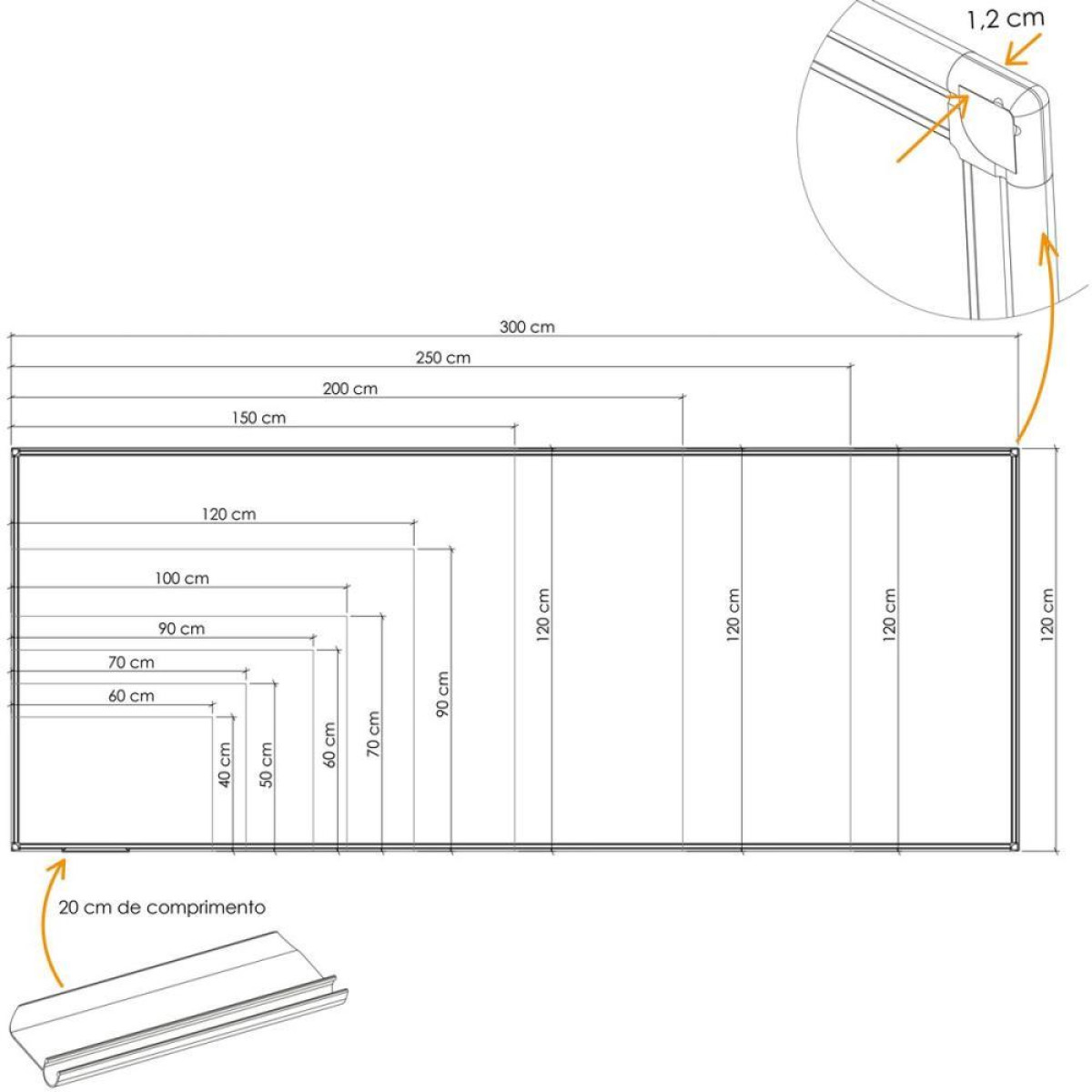 1,2 cm

300 cm

250 cm

200 cm

150 cm

120 cm

100 cm

90 cm

70 cm

60 cm

40 cm

50 cm

60 cm

70 cm

90 cm

120 cm

120 cm

120 cm

120 cm

20 cm de comprimento